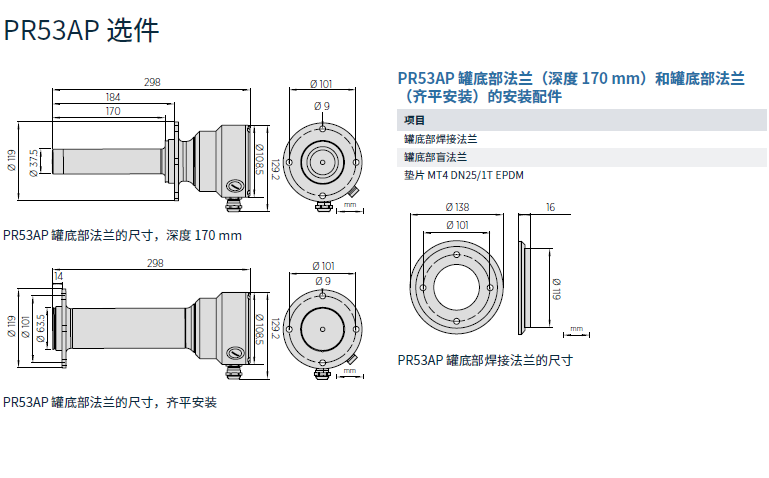 PR53AP 选件

298
184
170
Ø 119
Ø 37.5
Ø 108.5
129.2
Ø 101
Ø 9
mm

PR53AP 罐底部法兰的尺寸，深度 170 mm

298
14
Ø 119
Ø 101
Ø 63.5
Ø 108.5
129.2
Ø 101
Ø 9
mm

PR53AP 罐底部法兰的尺寸，齐平安装

PR53AP 罐底部法兰（深度 170 mm）和罐底部法兰（齐平安装）的安装配件

| 项目 |
|---|
| 罐底部焊接法兰 |
| 罐底部盲法兰 |
| 垫片 MT4 DN25/1T EPDM |

Ø 138
Ø 101
16
Ø 119
mm

PR53AP 罐底部焊接法兰的尺寸